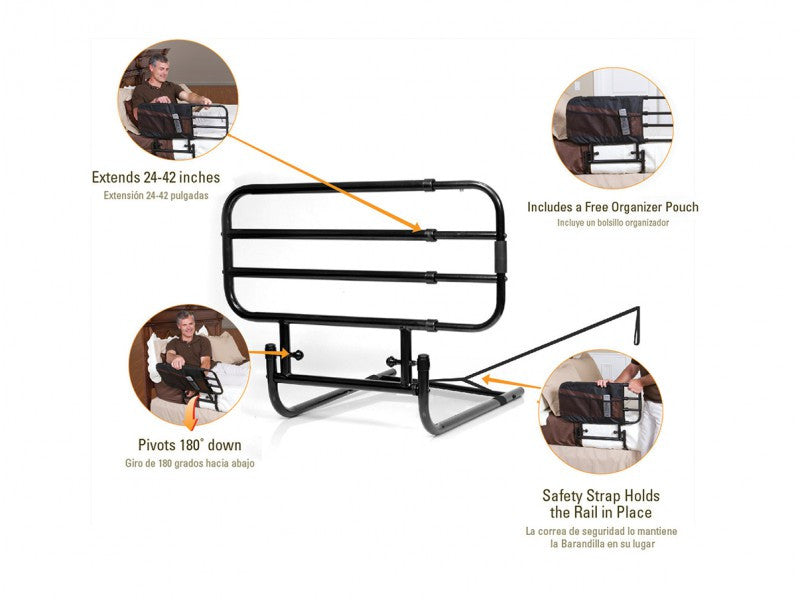 Extends 24-42 inches
Extensión 24-42 pulgadas

Includes a Free Organizer Pouch
Incluye un bolsillo organizador

Pivots 180° down
Giro de 180 grados hacia abajo

Safety Strap Holds the Rail in Place
La correa de seguridad lo mantiene la Barandilla en su lugar